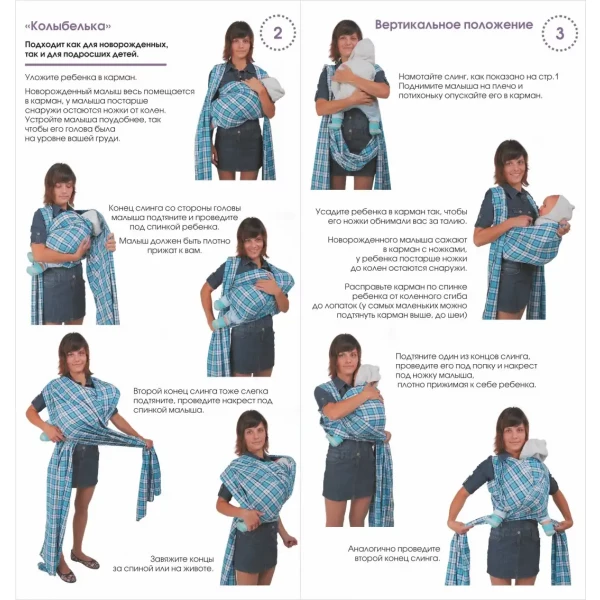 «Колыбелька»

2

Подходит как для новорожденных, так и для подросших детей.

Уложите ребенка в карман.

Новорожденный малыш весь помещается в карман, у малыша постарше снаружи остаются ножки от колен. Устройте малыша поудобнее, так чтобы его голова была на уровне вашей груди.

Конец слинга со стороны головы малыша подтяните и проведите под спинкой ребенка.

Малыш должен быть плотно прижат к вам.

Второй конец слинга тоже слегка подтяните, проведите накрест под спинкой малыша.

Завяжите концы за спиной или на животе.

Вертикальное положение

3

Намотайте слинг, как показано на стр.1 Поднимите малыша на плечо и потихоньку опускайте его в карман.

Усадите ребенка в карман так, чтобы его ножки обнимали вас за талию.

Новорожденного малыша сажают в карман с ножками, у ребенка постарше ножки до колен остаются снаружи.

Расправьте карман по спинке ребенка от коленного сгиба до лопаток (у самых маленьких можно подтянуть карман выше, до шеи)

Подтяните один из концов слинга, проведите его под попку и накрест под ножку малыша, плотно прижимая к себе ребенка.

Аналогично проведите второй конец слинга.