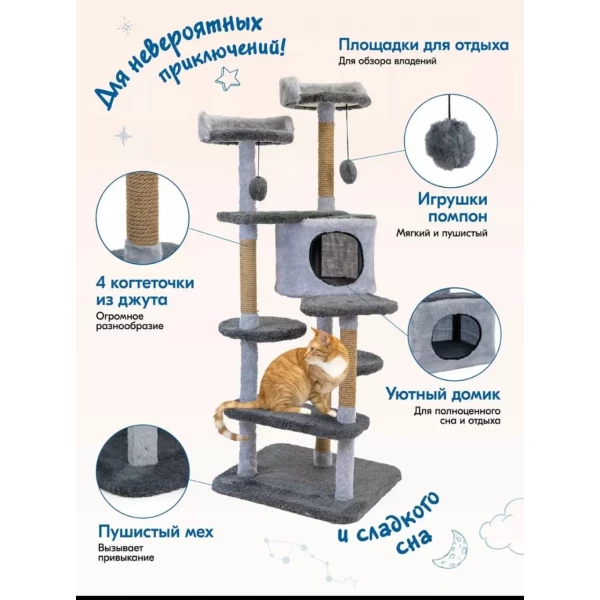 Для невероятных приключений!

Площадки для отдыха
Для обзора владений

Игрушки помпон
Мягкий и пушистый

4 когтеточки из джута
Огромное разнообразие

Уютный домик
Для полноценного сна и отдыха

Пушистый мех
Вызывает привыкание

и сладкого сна