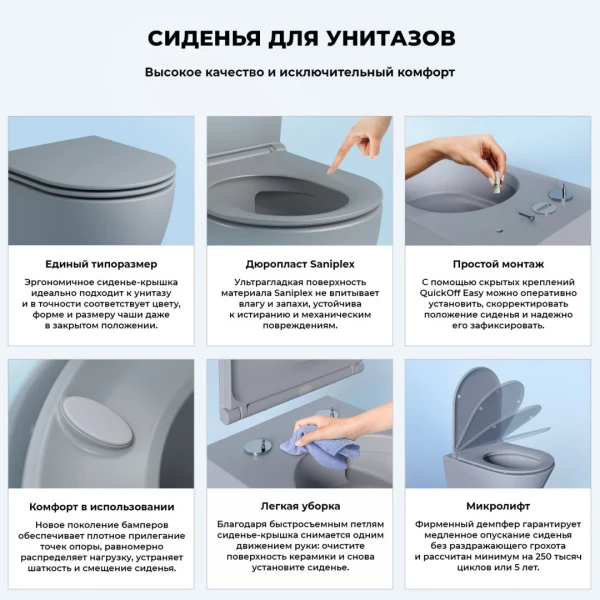 СИДЕНЬЯ ДЛЯ УНИТАЗОВ

Высокое качество и исключительный комфорт

Единый типоразмер

Эргономичное сиденье-крышка идеально подходит к унитазу и в точности соответствует цвету, форме и размеру чаши даже в закрытом положении.

Дюропласт Saniplex

Ультрагладкая поверхность материала Saniplex не впитывает влагу и запахи, устойчива к истиранию и механическим повреждениям.

Простой монтаж

С помощью скрытых креплений QuickOff Easy можно оперативно установить, скорректировать положение сиденья и надежно его зафиксировать.

Комфорт в использовании

Новое поколение бамперов обеспечивает плотное прилегание точек опоры, равномерно распределяет нагрузку, устраняет шаткость и смещение сиденья.

Легкая уборка

Благодаря быстросъемным петлям сиденье-крышка снимается одним движением руки: очистите поверхность керамики и снова установите сиденье.

Микролифт

Фирменный демпфер гарантирует медленное опускание сиденья без раздражающего грохота и рассчитан минимум на 250 тысяч циклов или 5 лет.