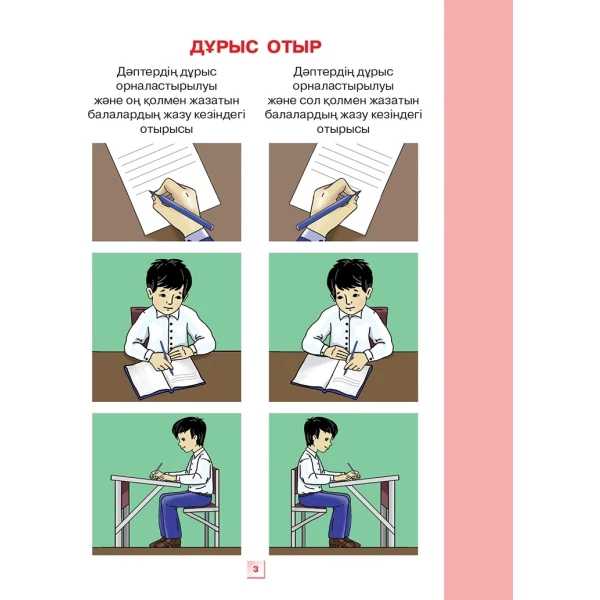 ДҰРЫС ОТЫР

Дәптердің дұрыс орналастырылуы және оң қолмен жазатын балалардың жазу кезіндегі отырысы

Дәптердің дұрыс орналастырылуы және сол қолмен жазатын балалардың жазу кезіндегі отырысы

3