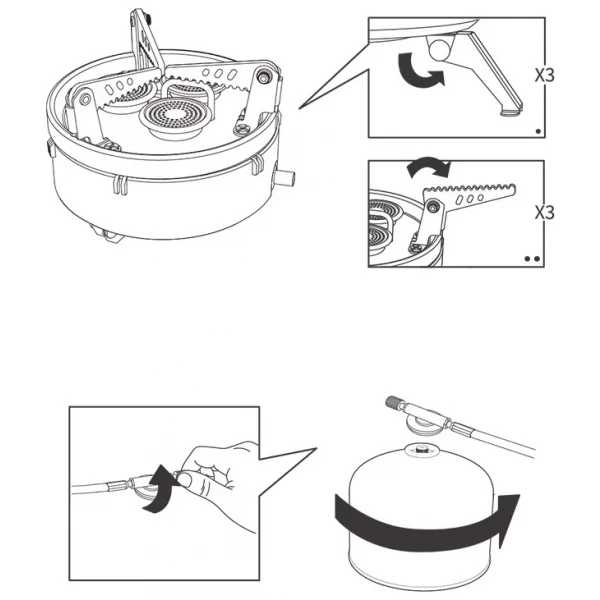 X3

X3